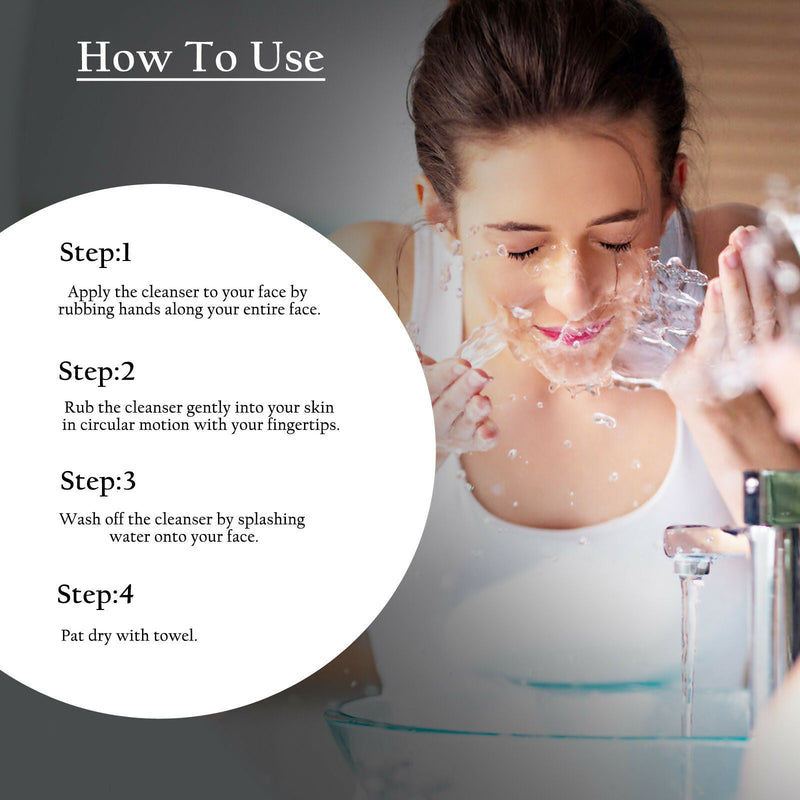 How To Use

Step:1

Apply the cleanser to your face by rubbing hands along your entire face.

Step:2

Rub the cleanser gently into your skin in circular motion with your fingertips.

Step:3

Wash off the cleanser by splashing water onto your face.

Step:4

Pat dry with towel.