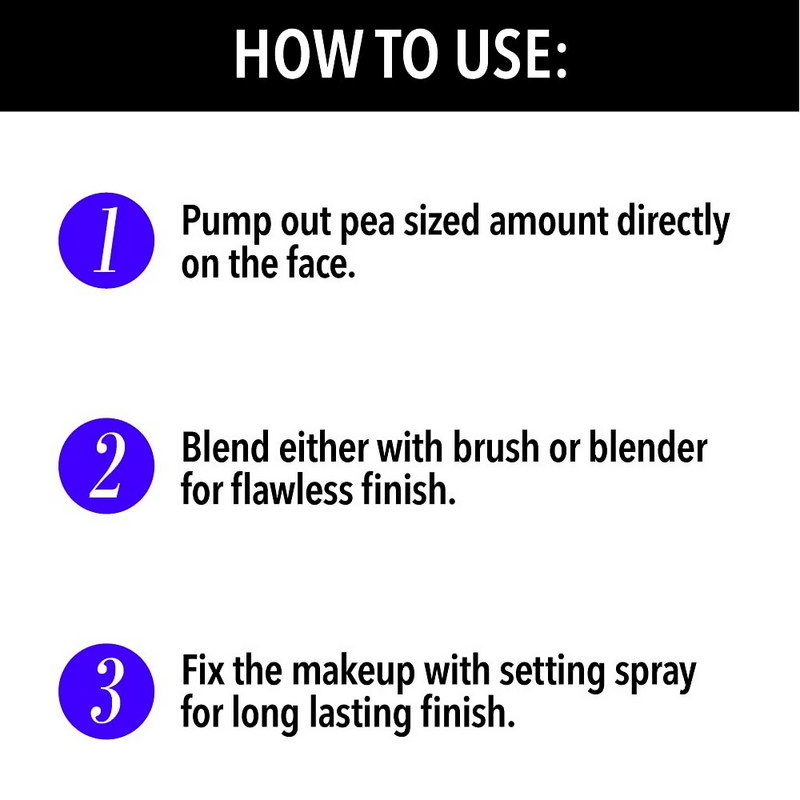 HOW TO USE:

1 Pump out pea sized amount directly on the face.

2 Blend either with brush or blender for flawless finish.

3 Fix the makeup with setting spray for long lasting finish.