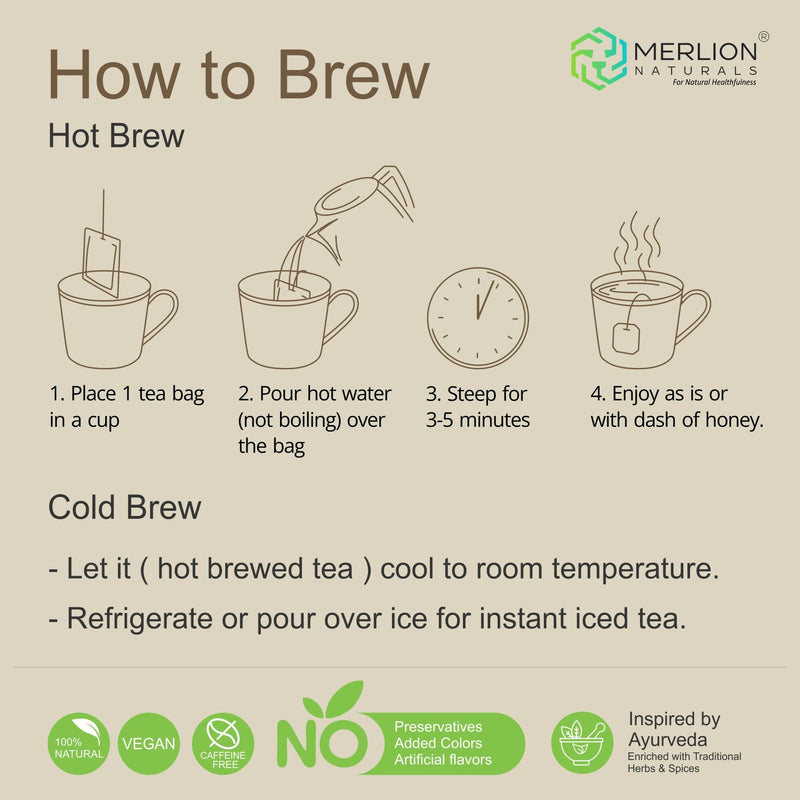 How to Brew

MERLION® NATURALS For Natural Healthfulness

Hot Brew

1. Place 1 tea bag in a cup

2. Pour hot water (not boiling) over the bag

3. Steep for 3-5 minutes

4. Enjoy as is or with dash of honey.

Cold Brew

- Let it ( hot brewed tea ) cool to room temperature.

- Refrigerate or pour over ice for instant iced tea.

100% NATURAL

VEGAN

CAFFEINE FREE

NO

Preservatives
Added Colors
Artificial flavors

Inspired by Ayurveda
Enriched with Traditional Herbs & Spices