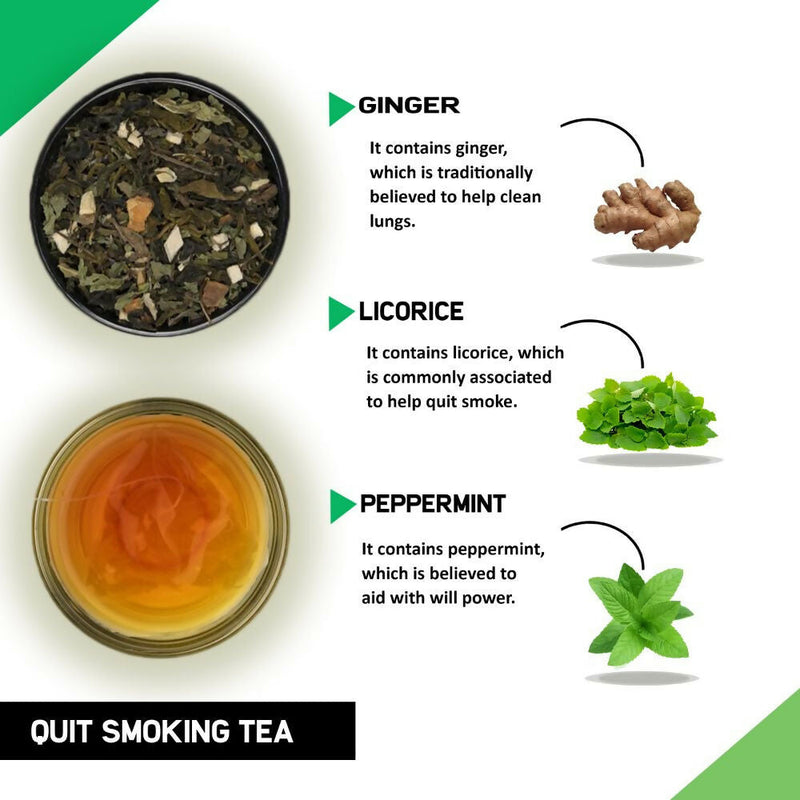 GINGER

It contains ginger, which is traditionally believed to help clean lungs.

LICORICE

It contains licorice, which is commonly associated to help quit smoke.

PEPPERMINT

It contains peppermint, which is believed to aid with will power.

QUIT SMOKING TEA