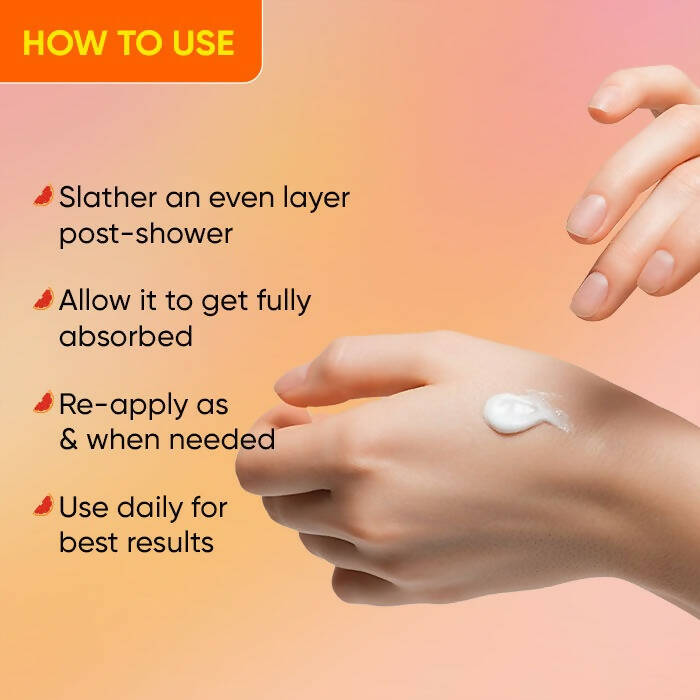 HOW TO USE

Slather an even layer post-shower

Allow it to get fully absorbed

Re-apply as & when needed

Use daily for best results