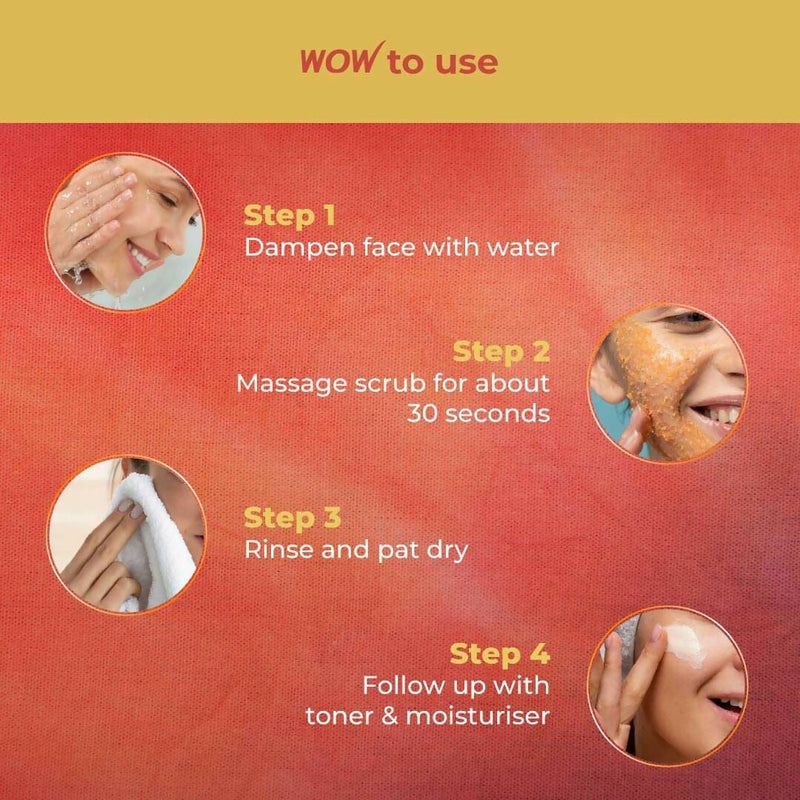 WOW to use

Step 1
Dampen face with water

Step 2
Massage scrub for about 30 seconds

Step 3
Rinse and pat dry

Step 4
Follow up with toner & moisturiser