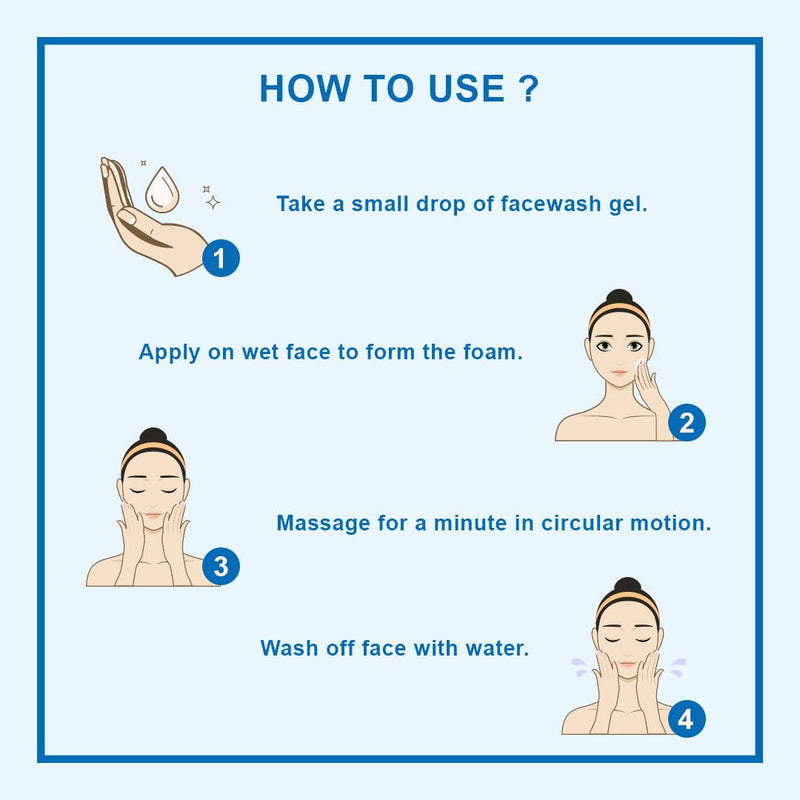 HOW TO USE ?

1

Take a small drop of facewash gel.

Apply on wet face to form the foam.

2

3

Massage for a minute in circular motion.

Wash off face with water.

4