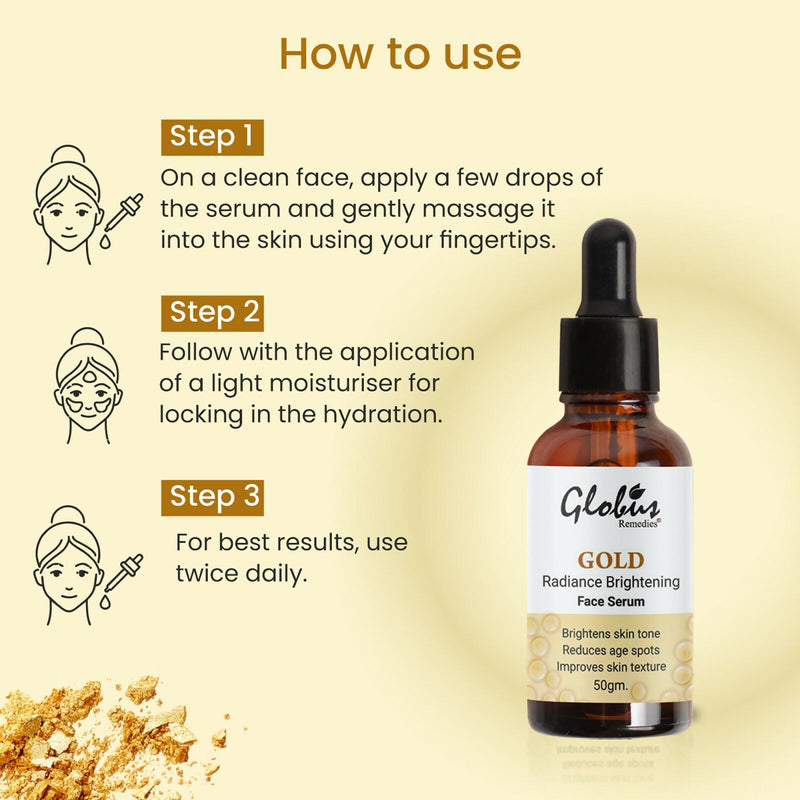 How to use

Step 1
On a clean face, apply a few drops of the serum and gently massage it into the skin using your fingertips.

Step 2
Follow with the application of a light moisturiser for locking in the hydration.

Step 3
For best results, use twice daily.

Globus
Remedies®
GOLD
Radiance Brightening
Face Serum
Brightens skin tone
Reduces age spots
Improves skin texture
50gm.