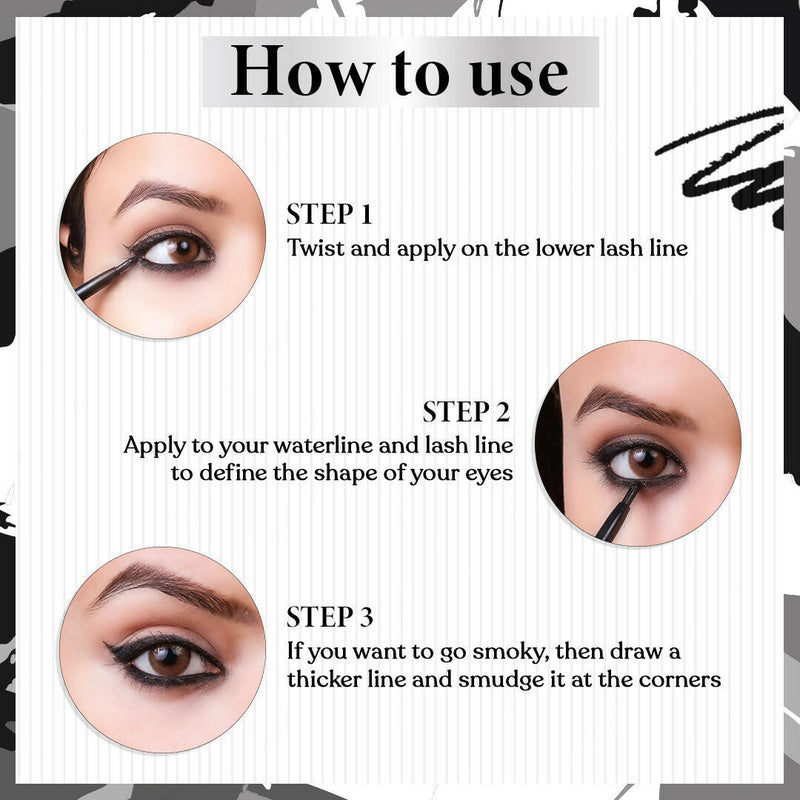 How to use

STEP 1
Twist and apply on the lower lash line

STEP 2
Apply to your waterline and lash line to define the shape of your eyes

STEP 3
If you want to go smoky, then draw a thicker line and smudge it at the corners