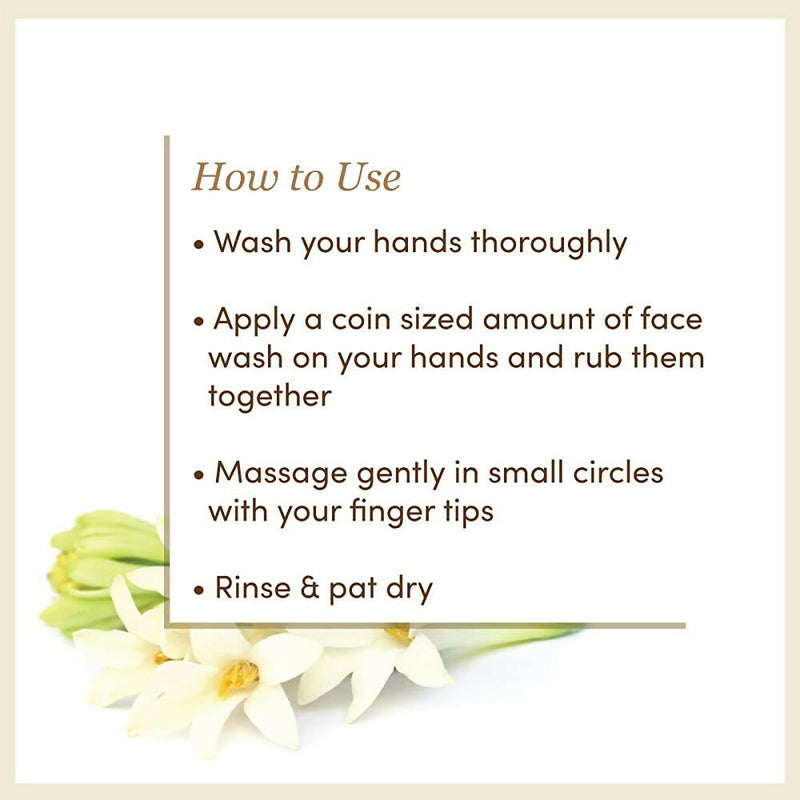 How to Use

• Wash your hands thoroughly

• Apply a coin sized amount of face wash on your hands and rub them together

• Massage gently in small circles with your finger tips

• Rinse & pat dry