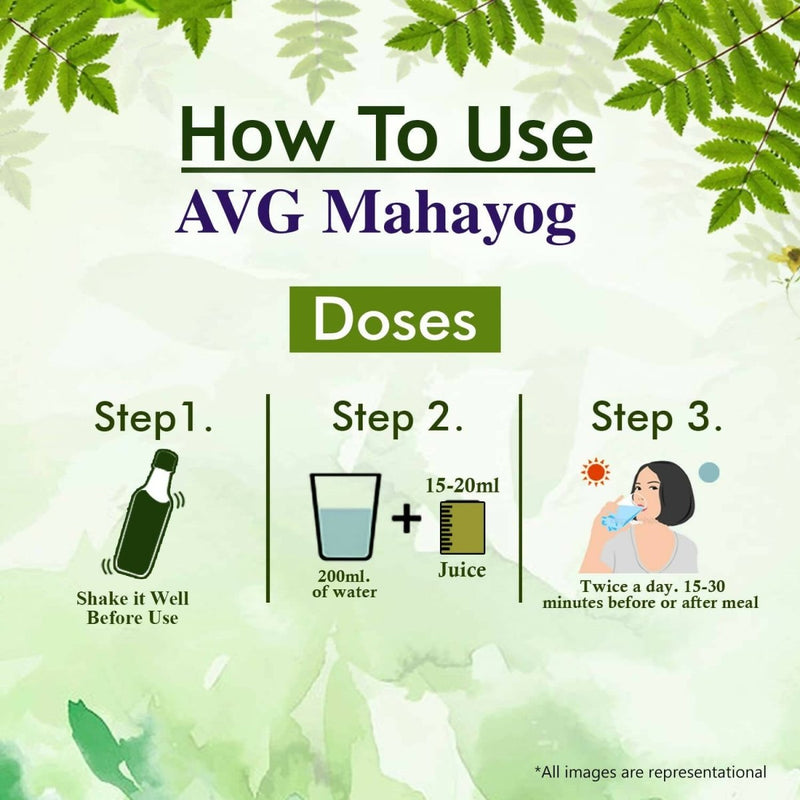 How To Use
AVG Mahayog

Doses

Step1.

Shake it Well Before Use

Step 2.

200ml. of water

+

15-20ml

Juice

Step 3.

Twice a day. 15-30 minutes before or after meal

*All images are representational