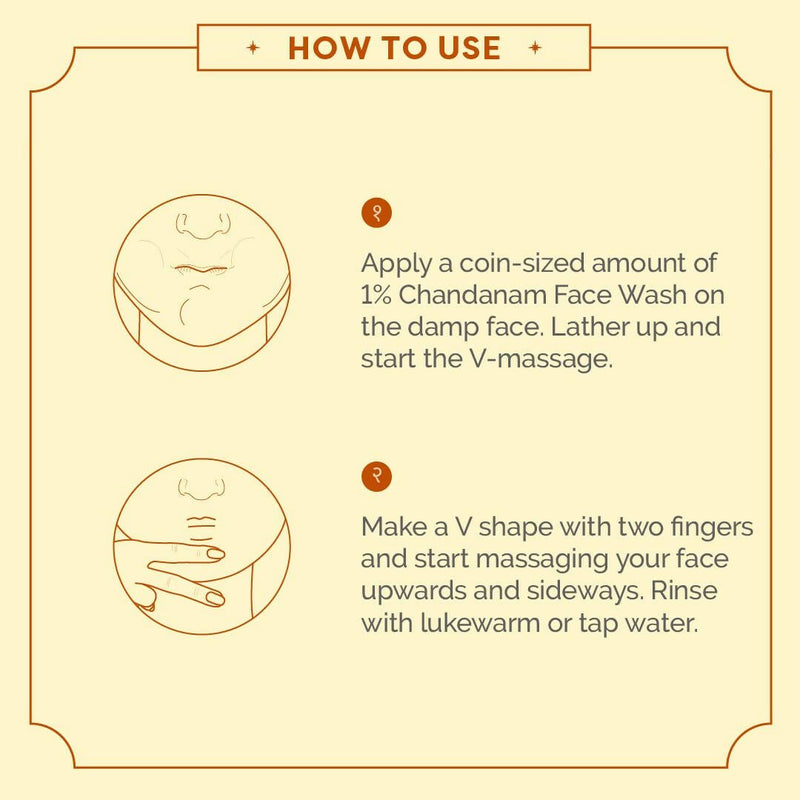 HOW TO USE

१

Apply a coin-sized amount of 1% Chandanam Face Wash on the damp face. Lather up and start the V-massage.

२

Make a V shape with two fingers and start massaging your face upwards and sideways. Rinse with lukewarm or tap water.