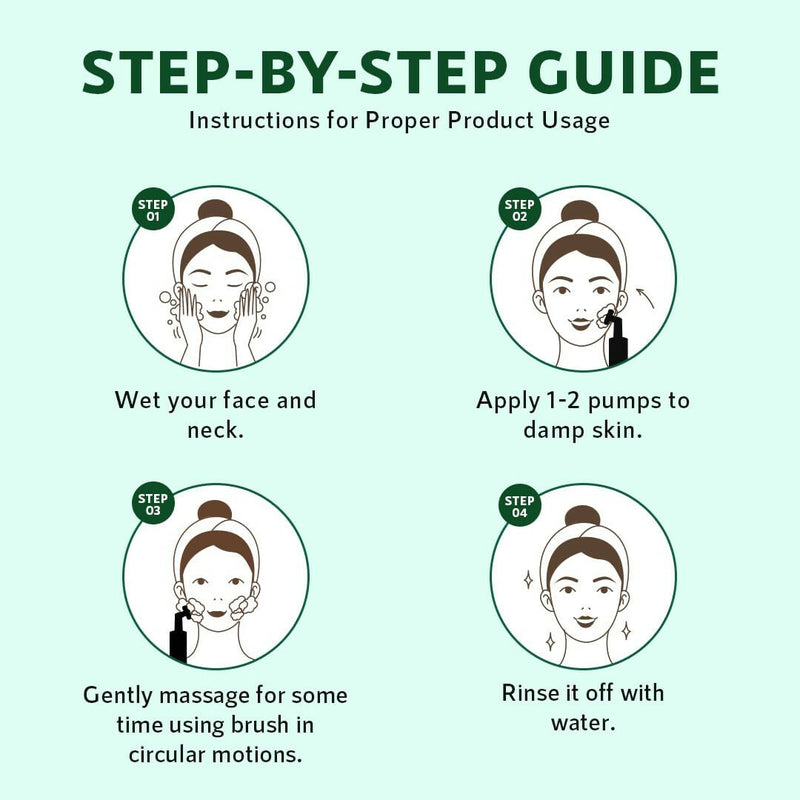 STEP-BY-STEP GUIDE
Instructions for Proper Product Usage

STEP 01

Wet your face and neck.

STEP 02

Apply 1-2 pumps to damp skin.

STEP 03

Gently massage for some time using brush in circular motions.

STEP 04

Rinse it off with water.