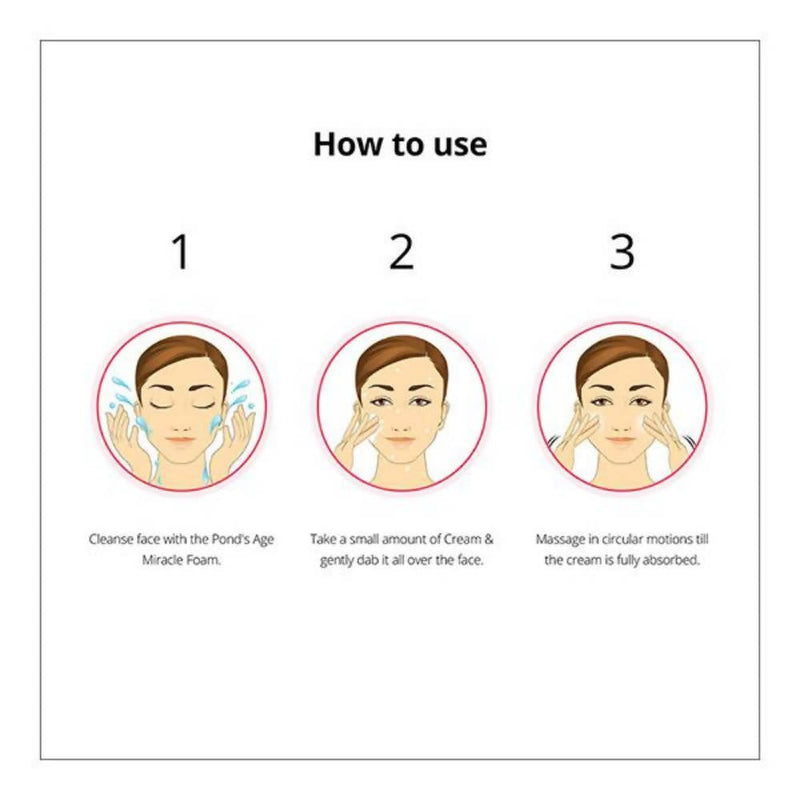 How to use

1

Cleanse face with the Pond's Age Miracle Foam.

2

Take a small amount of Cream & gently dab it all over the face.

3

Massage in circular motions till the cream is fully absorbed.