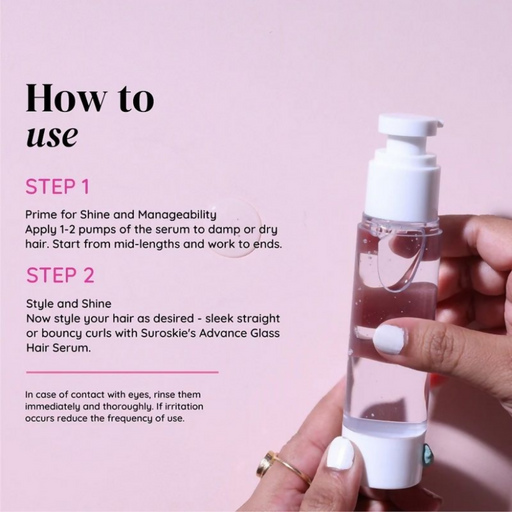 How to use

STEP 1

Prime for Shine and Manageability
Apply 1-2 pumps of the serum to damp or dry hair. Start from mid-lengths and work to ends.

STEP 2

Style and Shine
Now style your hair as desired - sleek straight or bouncy curls with Suroskie's Advance Glass Hair Serum.

In case of contact with eyes, rinse them immediately and thoroughly. If irritation occurs reduce the frequency of use.