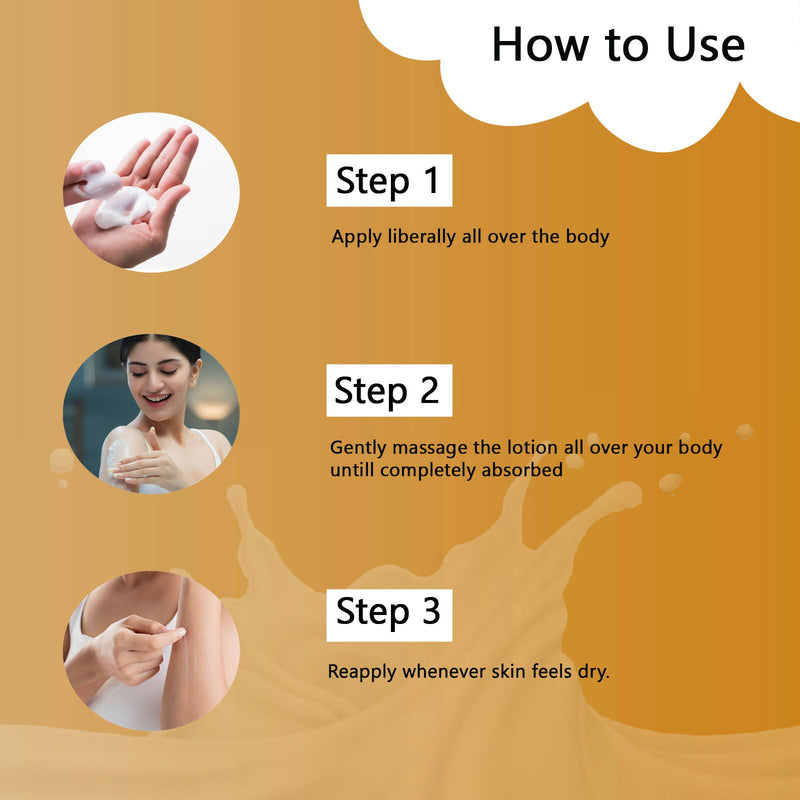 How to Use

Step 1

Apply liberally all over the body

Step 2

Gently massage the lotion all over your body untill completely absorbed

Step 3

Reapply whenever skin feels dry.