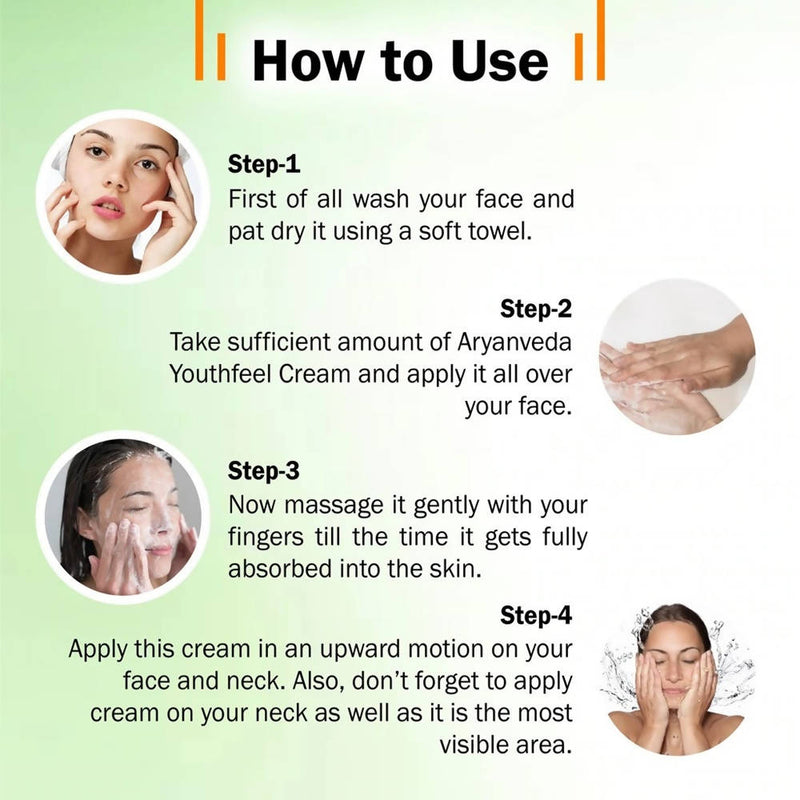 How to Use

Step-1
First of all wash your face and pat dry it using a soft towel.

Step-2
Take sufficient amount of Aryanveda Youthfeel Cream and apply it all over your face.

Step-3
Now massage it gently with your fingers till the time it gets fully absorbed into the skin.

Step-4
Apply this cream in an upward motion on your face and neck. Also, don't forget to apply cream on your neck as well as it is the most visible area.