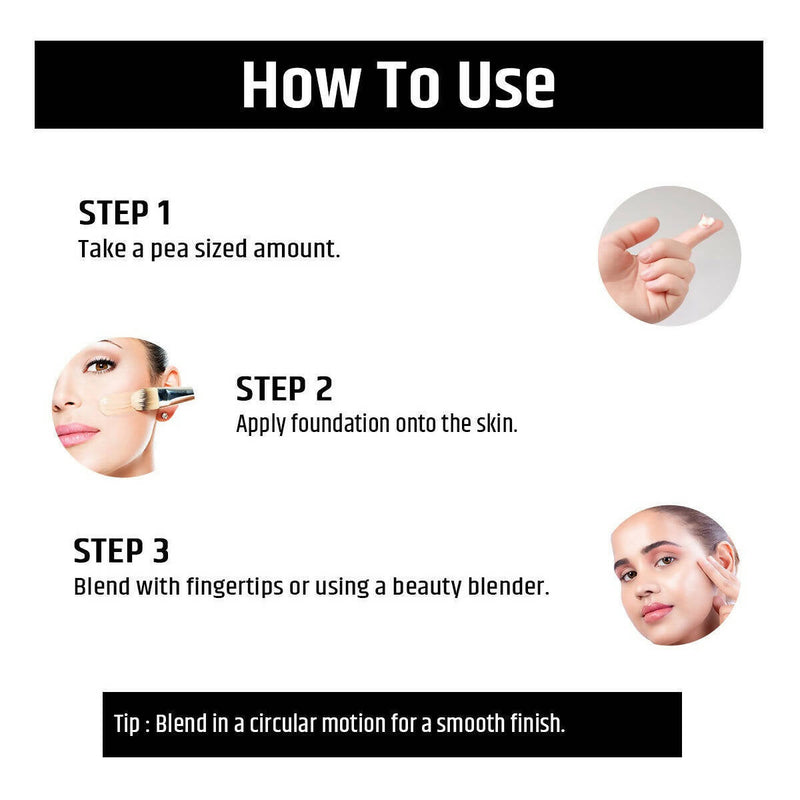 How To Use

STEP 1
Take a pea sized amount.

STEP 2
Apply foundation onto the skin.

STEP 3
Blend with fingertips or using a beauty blender.

Tip : Blend in a circular motion for a smooth finish.