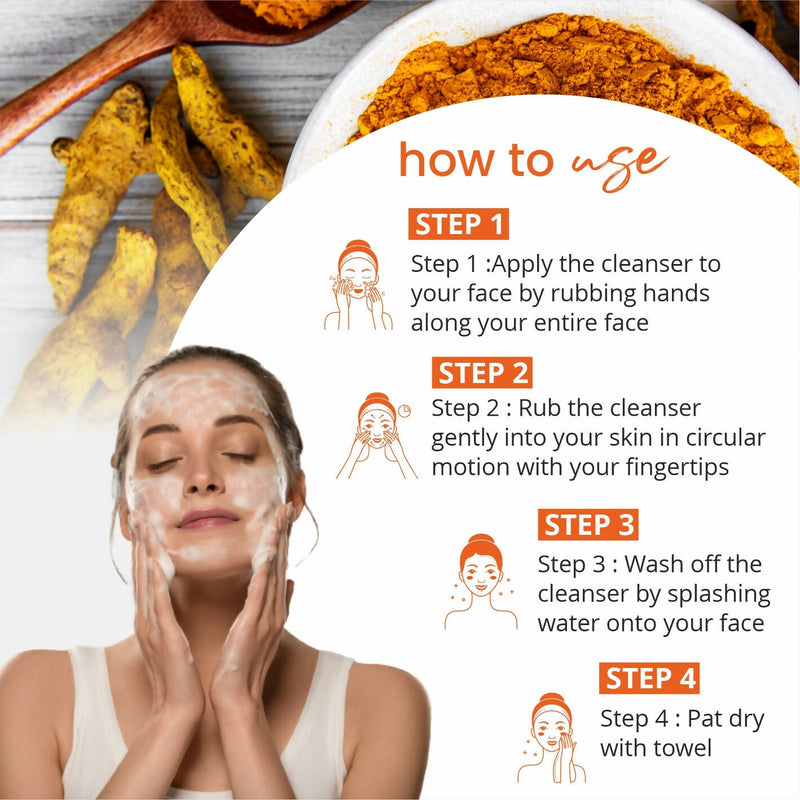 how to use

STEP 1

Step 1 :Apply the cleanser to your face by rubbing hands along your entire face

STEP 2

Step 2 : Rub the cleanser gently into your skin in circular motion with your fingertips

STEP 3

Step 3 : Wash off the cleanser by splashing water onto your face

STEP 4

Step 4 : Pat dry with towel