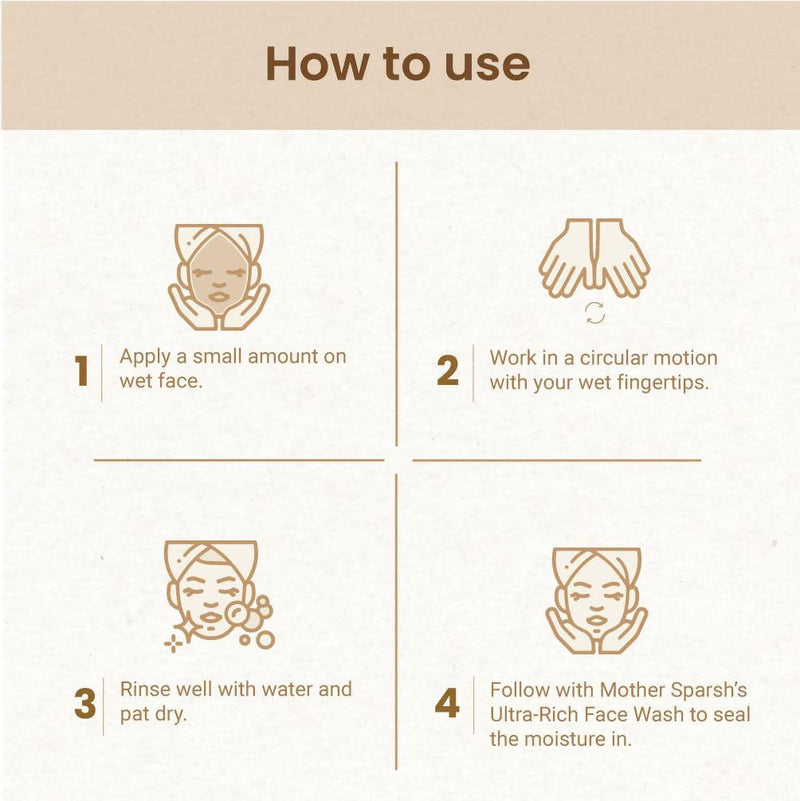 How to use

1 Apply a small amount on wet face.

2 Work in a circular motion with your wet fingertips.

3 Rinse well with water and pat dry.

4 Follow with Mother Sparsh's Ultra-Rich Face Wash to seal the moisture in.