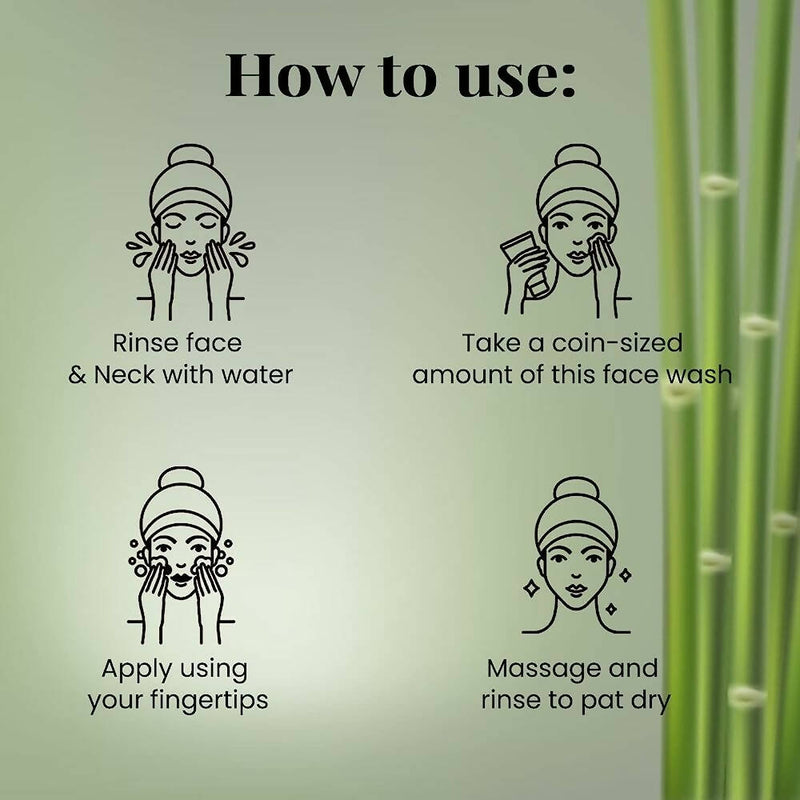 How to use:

Rinse face & Neck with water

Take a coin-sized amount of this face wash

Apply using your fingertips

Massage and rinse to pat dry