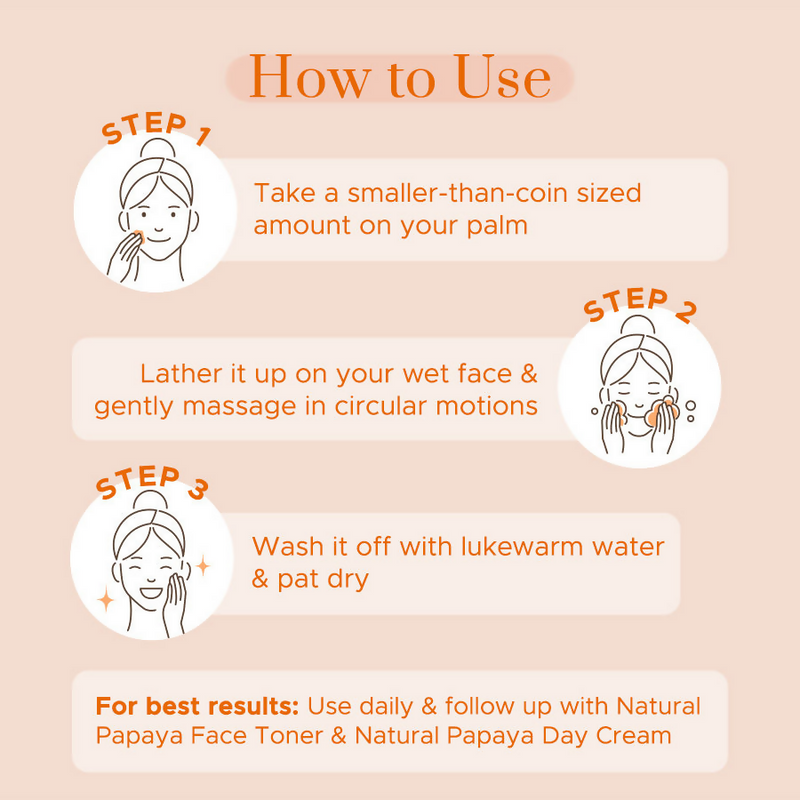 How to Use

STEP 1

Take a smaller-than-coin sized amount on your palm

STEP 2

Lather it up on your wet face & gently massage in circular motions

STEP 3

Wash it off with lukewarm water & pat dry

For best results: Use daily & follow up with Natural Papaya Face Toner & Natural Papaya Day Cream