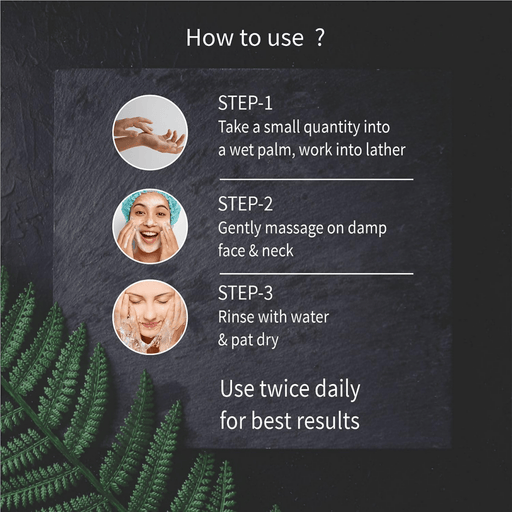 How to use ?

STEP-1
Take a small quantity into a wet palm, work into lather

STEP-2
Gently massage on damp face & neck

STEP-3
Rinse with water & pat dry

Use twice daily for best results