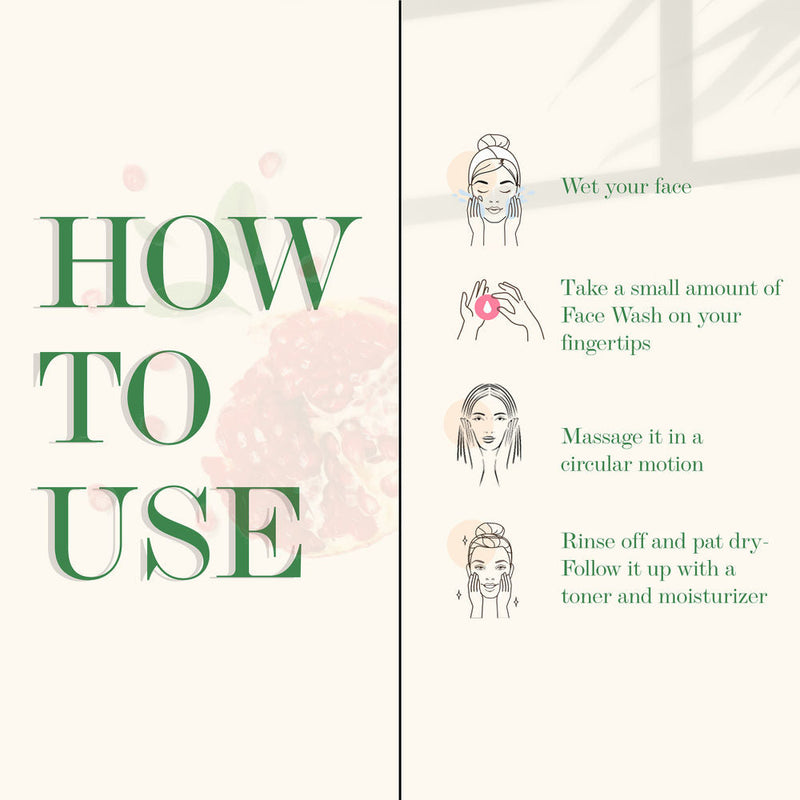 HOW TO USE

Wet your face

Take a small amount of Face Wash on your fingertips

Massage it in a circular motion

Rinse off and pat dry-
Follow it up with a toner and moisturizer