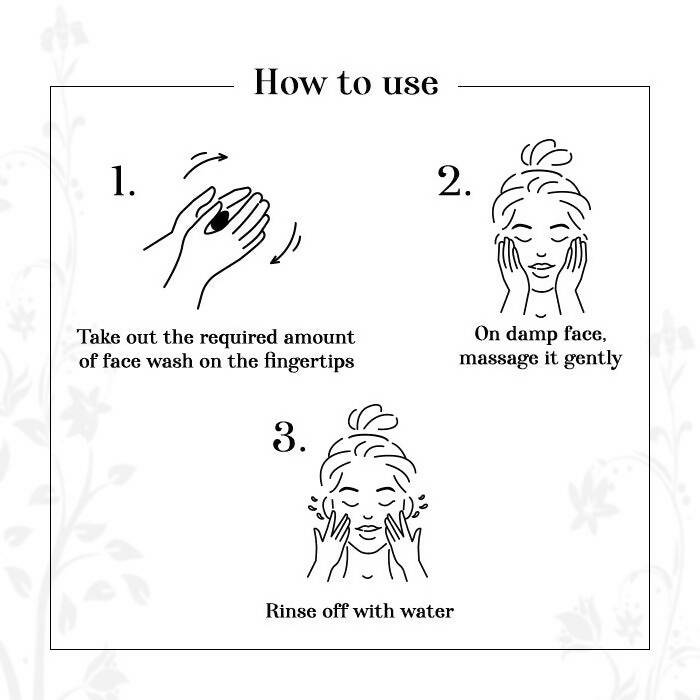 How to use

1.

Take out the required amount of face wash on the fingertips

2.

On damp face, massage it gently

3.

Rinse off with water