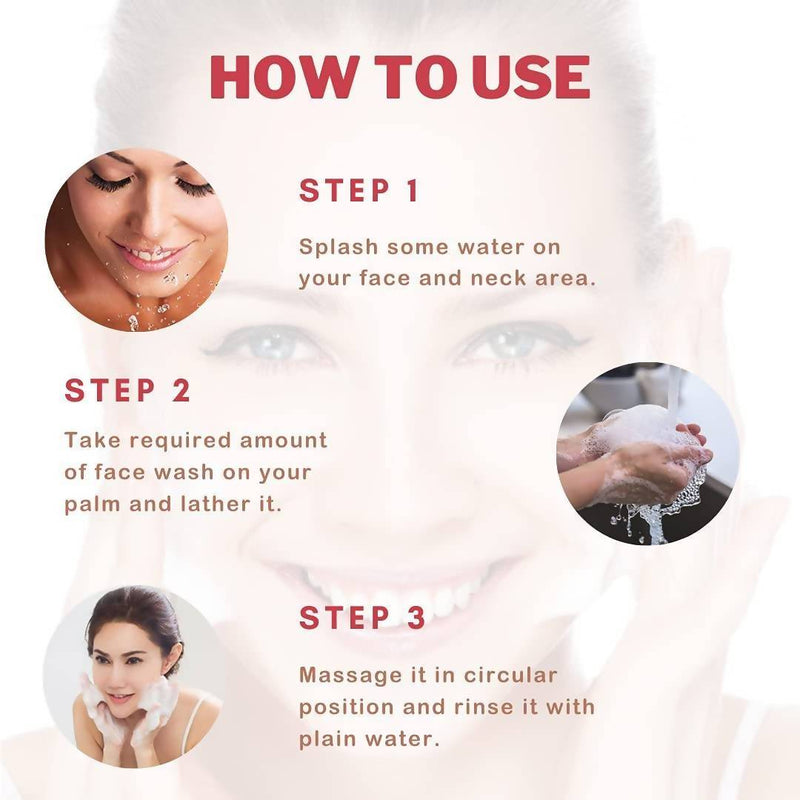 HOW TO USE

STEP 1

Splash some water on your face and neck area.

STEP 2

Take required amount of face wash on your palm and lather it.

STEP 3

Massage it in circular position and rinse it with plain water.