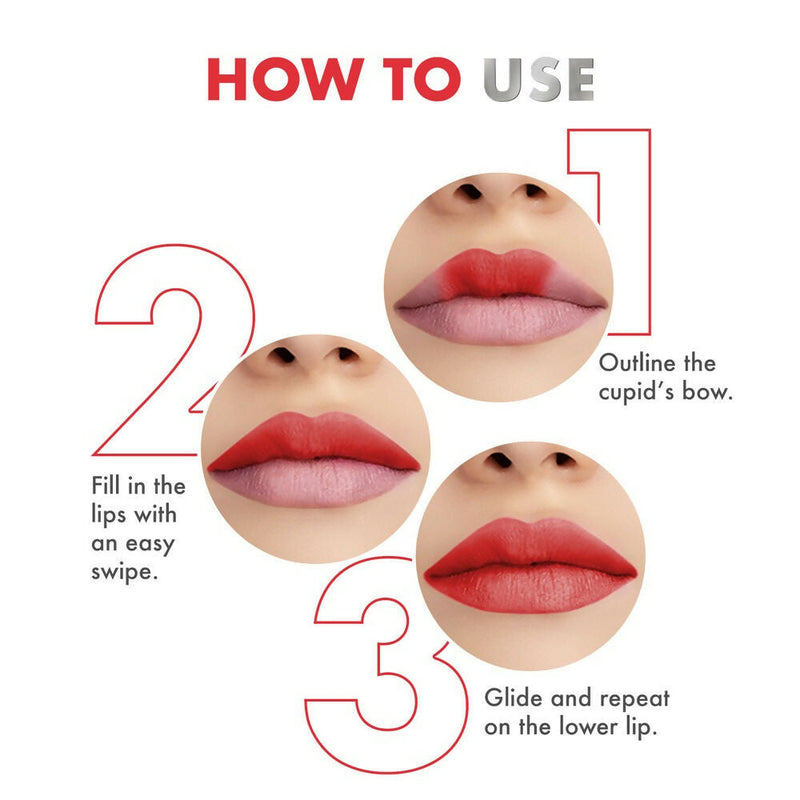 HOW TO USE

1

Outline the cupid's bow.

2

Fill in the lips with an easy swipe.

3

Glide and repeat on the lower lip.