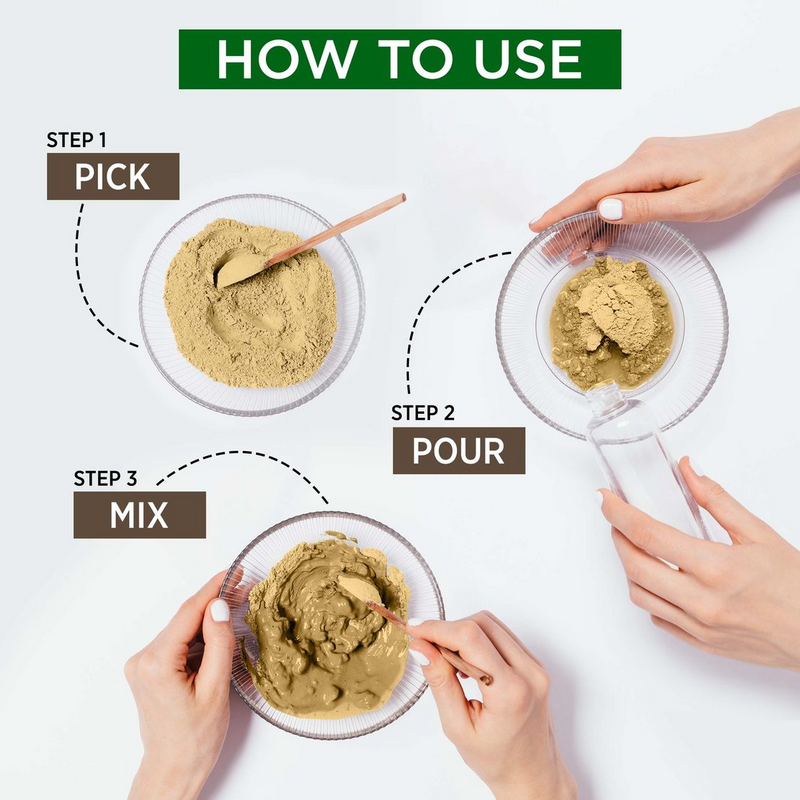 HOW TO USE

STEP 1
PICK

STEP 2
POUR

STEP 3
MIX