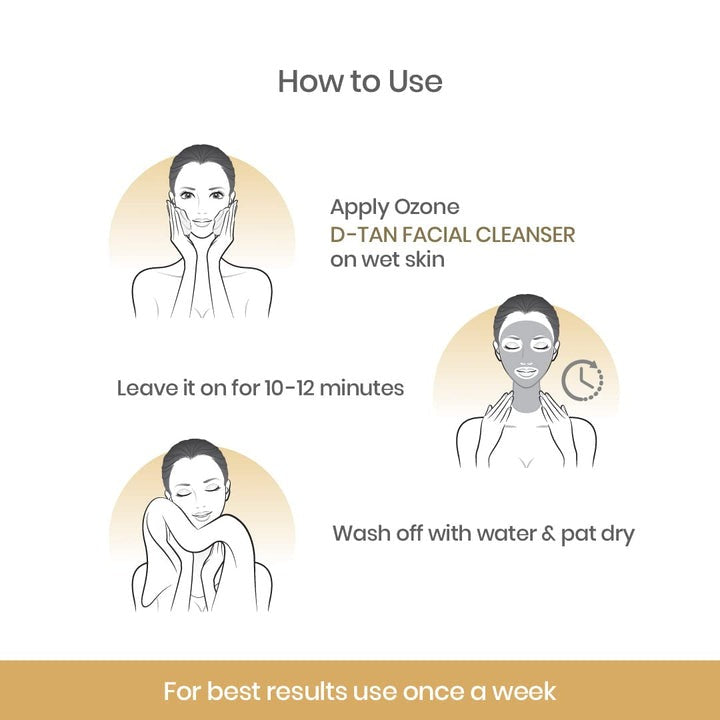 How to Use

Apply Ozone
D-TAN FACIAL CLEANSER
on wet skin

Leave it on for 10-12 minutes

Wash off with water & pat dry

For best results use once a week