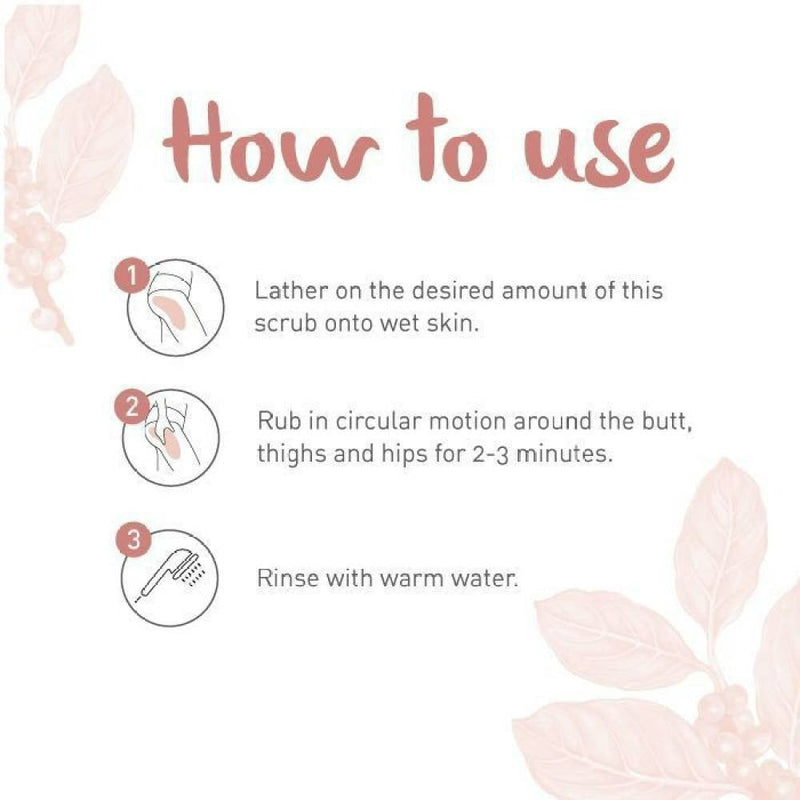 How to use

1

Lather on the desired amount of this scrub onto wet skin.

2

Rub in circular motion around the butt, thighs and hips for 2-3 minutes.

3

Rinse with warm water.