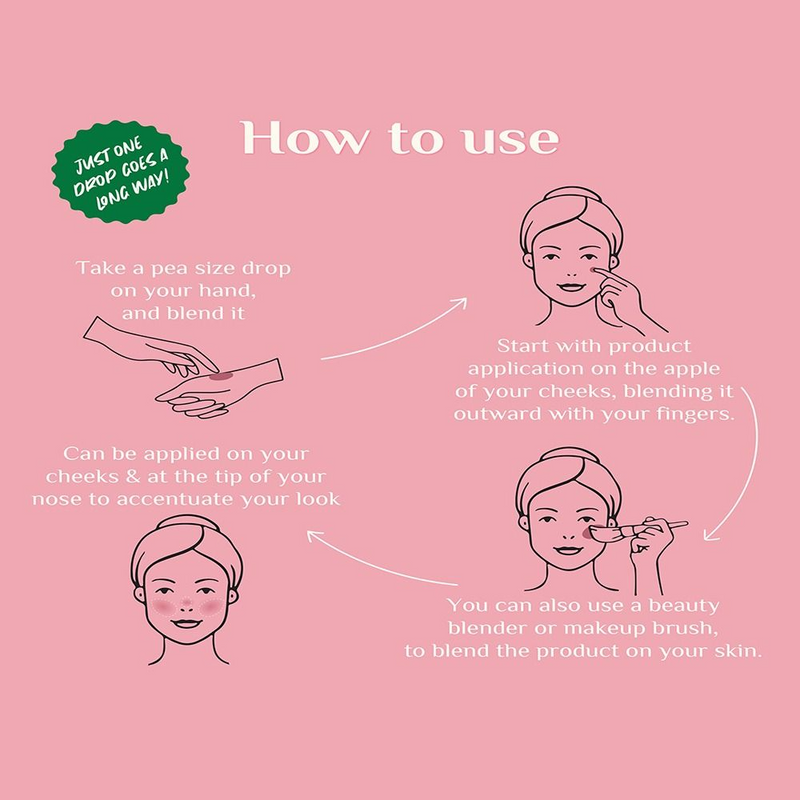 How to use

JUST ONE DROP GOES A LONG WAY!

Take a pea size drop on your hand, and blend it

Start with product application on the apple of your cheeks, blending it outward with your fingers.

You can also use a beauty blender or makeup brush, to blend the product on your skin.

Can be applied on your cheeks & at the tip of your nose to accentuate your look