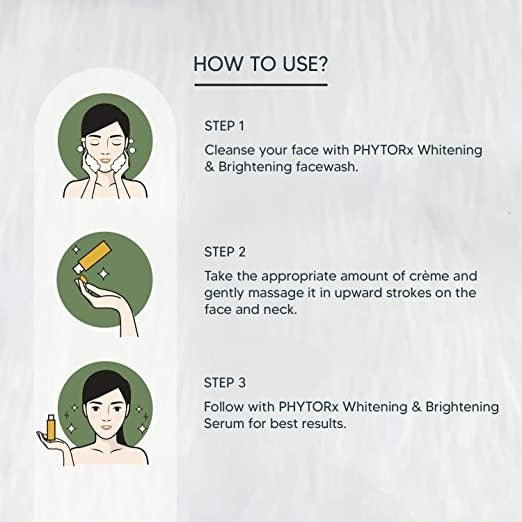 HOW TO USE?

STEP 1
Cleanse your face with PHYTORx Whitening & Brightening facewash.

STEP 2
Take the appropriate amount of crème and gently massage it in upward strokes on the face and neck.

STEP 3
Follow with PHYTORx Whitening & Brightening Serum for best results.