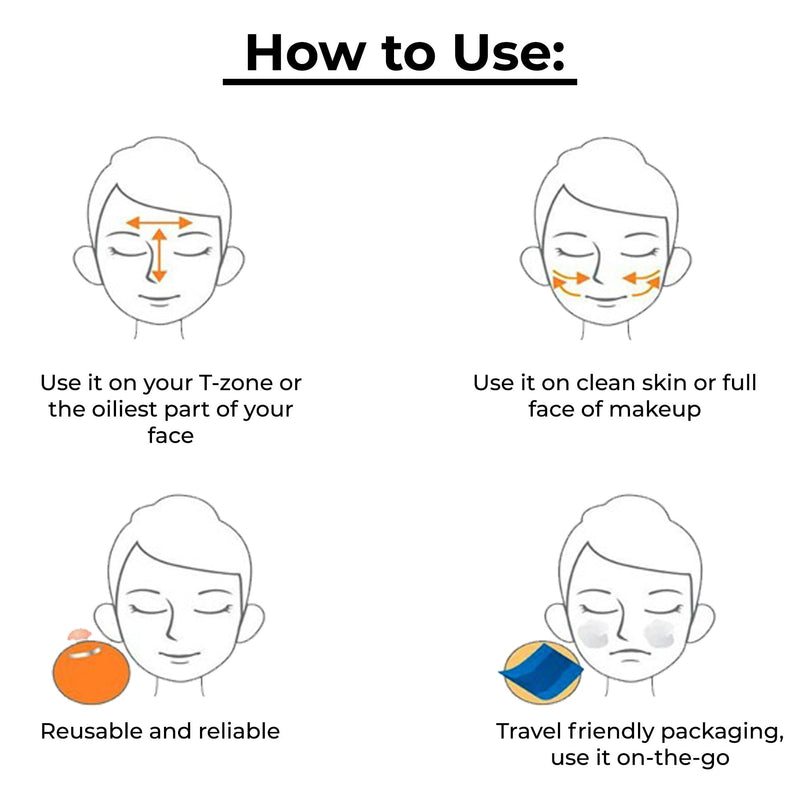 How to Use:

Use it on your T-zone or the oiliest part of your face

Use it on clean skin or full face of makeup

Reusable and reliable

Travel friendly packaging, use it on-the-go