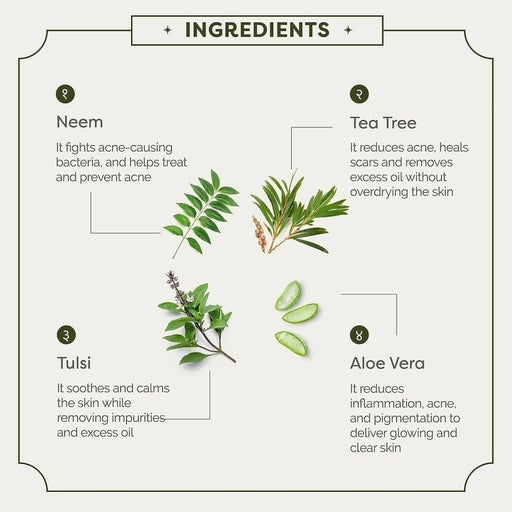 INGREDIENTS

१

Neem

It fights acne-causing bacteria, and helps treat and prevent acne

२

Tea Tree

It reduces acne, heals scars and removes excess oil without overdrying the skin

३

Tulsi

It soothes and calms the skin while removing impurities and excess oil

४

Aloe Vera

It reduces inflammation, acne, and pigmentation to deliver glowing and clear skin