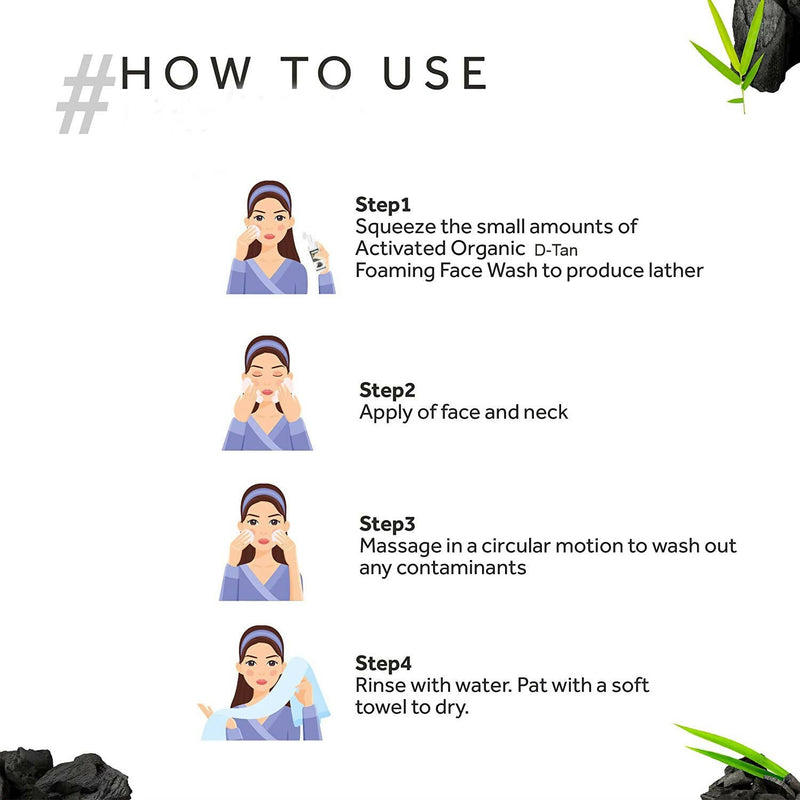 #HOW TO USE

Step1
Squeeze the small amounts of Activated Organic D-Tan Foaming Face Wash to produce lather

Step2
Apply of face and neck

Step3
Massage in a circular motion to wash out any contaminants

Step4
Rinse with water. Pat with a soft towel to dry.