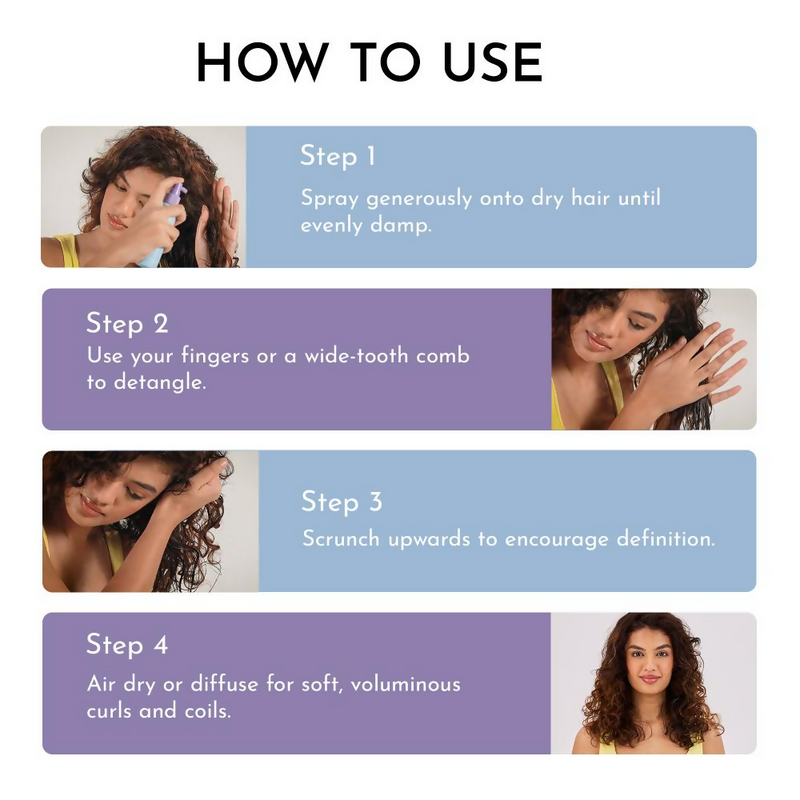 HOW TO USE

Step 1
Spray generously onto dry hair until evenly damp.

Step 2
Use your fingers or a wide-tooth comb to detangle.

Step 3
Scrunch upwards to encourage definition.

Step 4
Air dry or diffuse for soft, voluminous curls and coils.