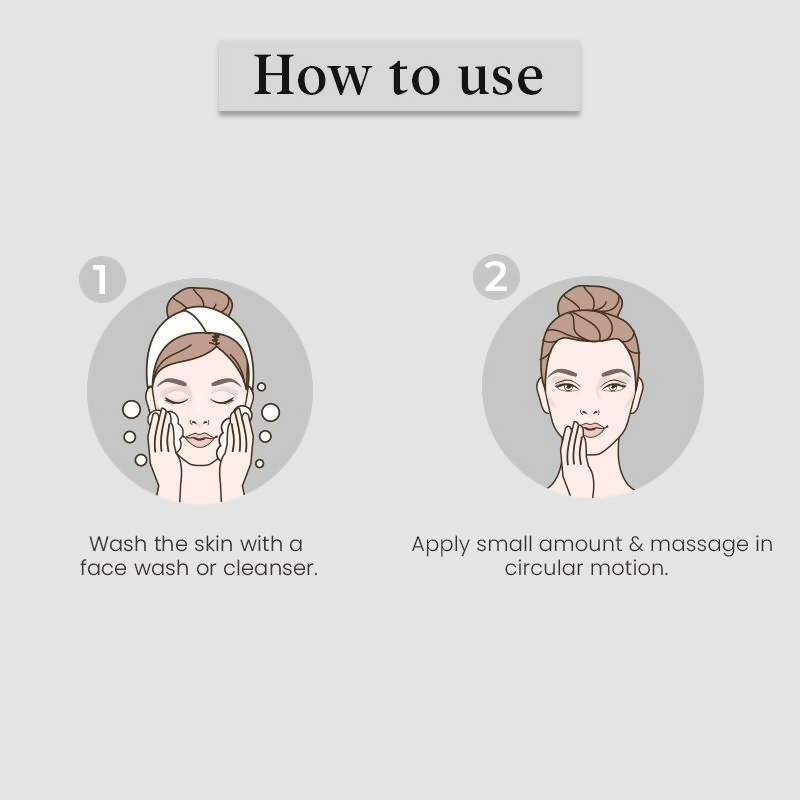 How to use

1

Wash the skin with a face wash or cleanser.

2

Apply small amount & massage in circular motion.