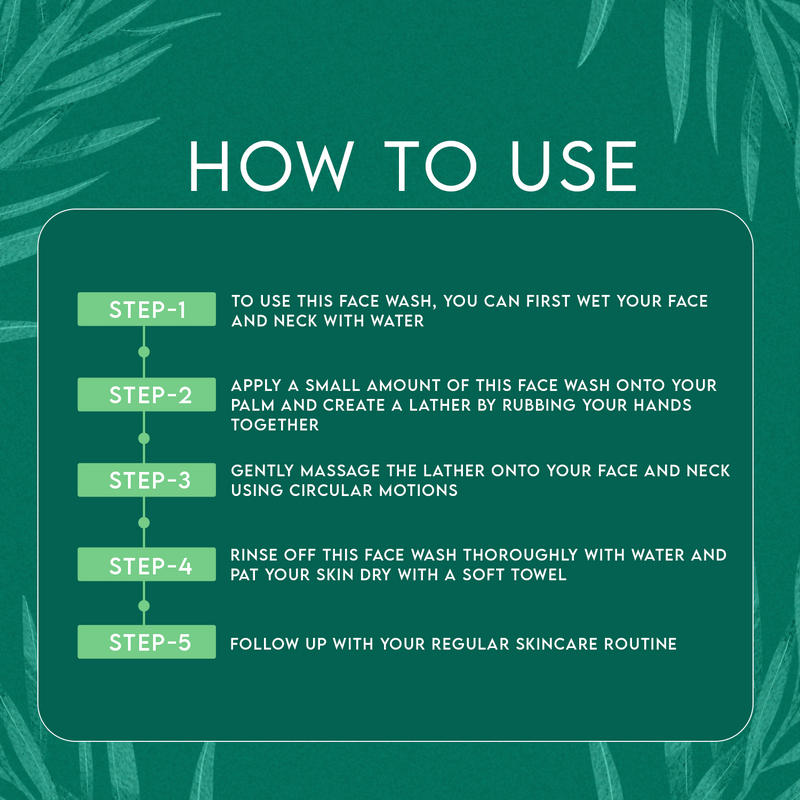 HOW TO USE

STEP-1
TO USE THIS FACE WASH, YOU CAN FIRST WET YOUR FACE AND NECK WITH WATER

STEP-2
APPLY A SMALL AMOUNT OF THIS FACE WASH ONTO YOUR PALM AND CREATE A LATHER BY RUBBING YOUR HANDS TOGETHER

STEP-3
GENTLY MASSAGE THE LATHER ONTO YOUR FACE AND NECK USING CIRCULAR MOTIONS

STEP-4
RINSE OFF THIS FACE WASH THOROUGHLY WITH WATER AND PAT YOUR SKIN DRY WITH A SOFT TOWEL

STEP-5
FOLLOW UP WITH YOUR REGULAR SKINCARE ROUTINE