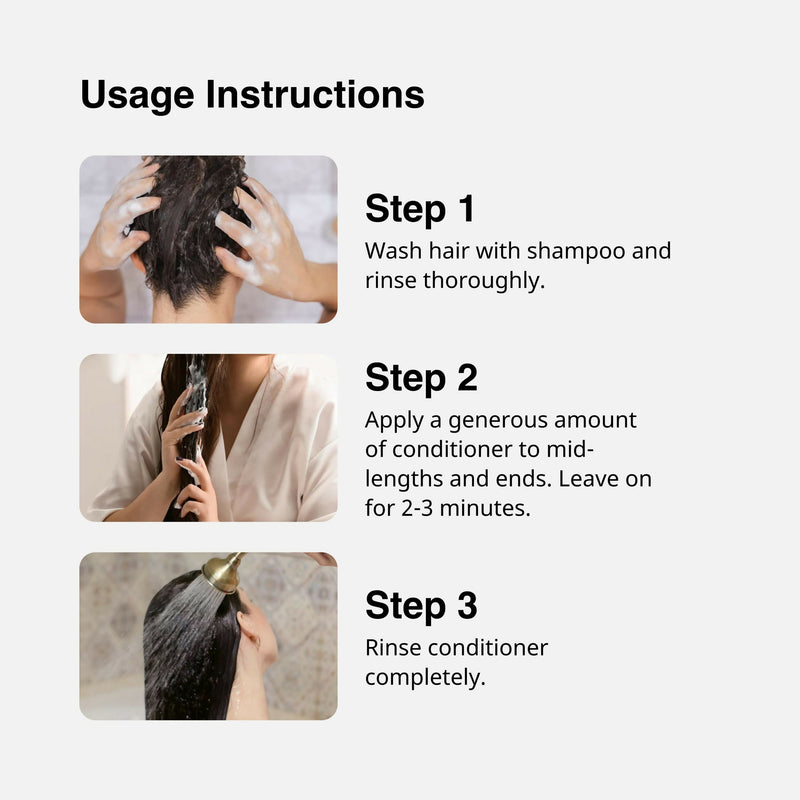 Usage Instructions

Step 1
Wash hair with shampoo and rinse thoroughly.

Step 2
Apply a generous amount of conditioner to mid-lengths and ends. Leave on for 2-3 minutes.

Step 3
Rinse conditioner completely.