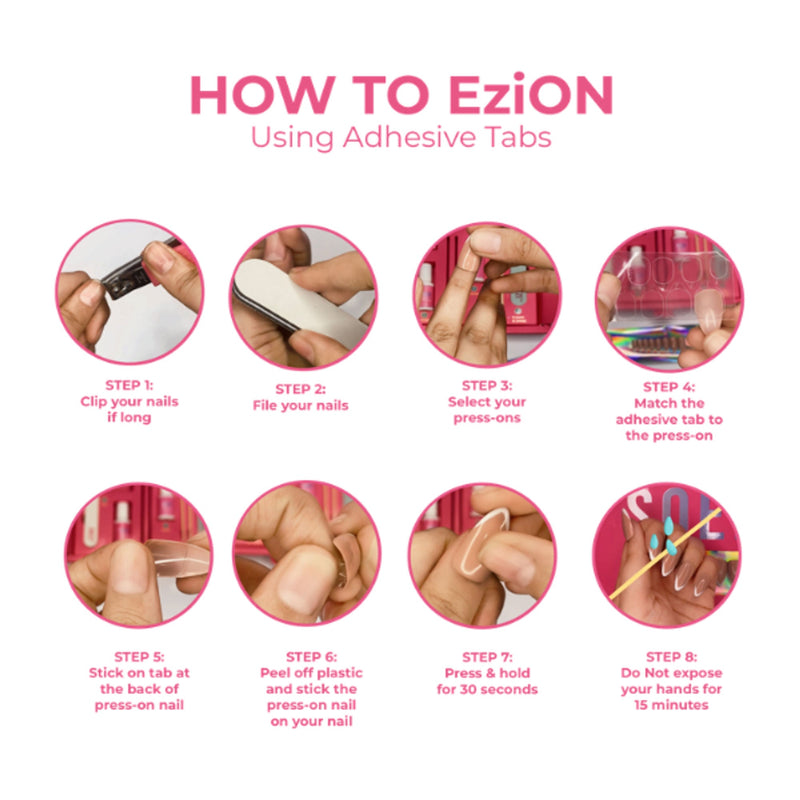 HOW TO EziON
Using Adhesive Tabs

STEP 1:
Clip your nails if long

STEP 2:
File your nails

STEP 3:
Select your press-ons

STEP 4:
Match the adhesive tab to the press-on

STEP 5:
Stick on tab at the back of press-on nail

STEP 6:
Peel off plastic and stick the press-on nail on your nail

STEP 7:
Press & hold for 30 seconds

STEP 8:
Do Not expose your hands for 15 minutes