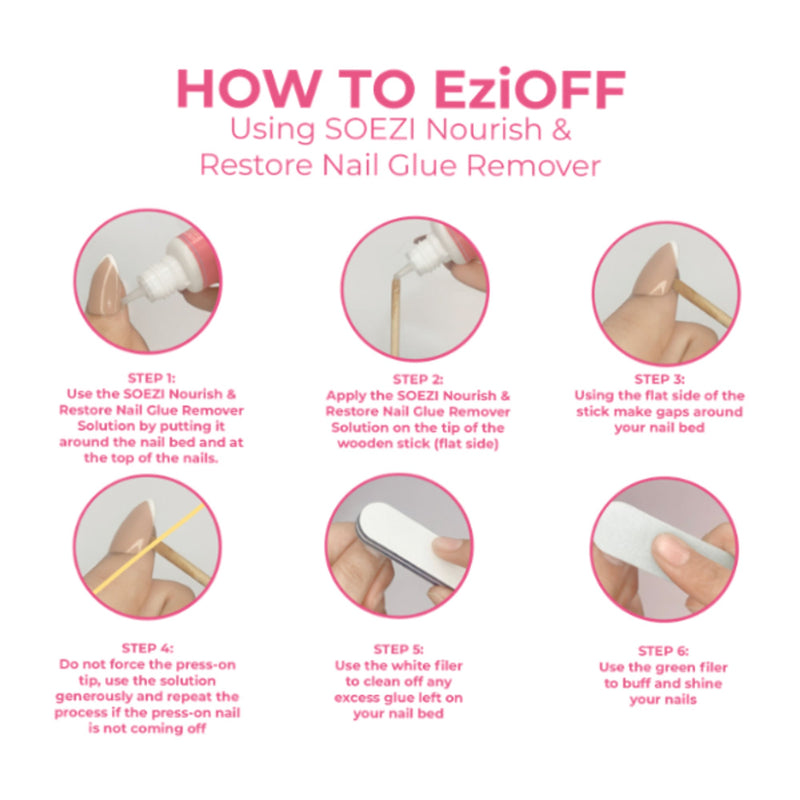 HOW TO EziOFF
Using SOEZI Nourish & Restore Nail Glue Remover

STEP 1:
Use the SOEZI Nourish & Restore Nail Glue Remover Solution by putting it around the nail bed and at the top of the nails.

STEP 2:
Apply the SOEZI Nourish & Restore Nail Glue Remover Solution on the tip of the wooden stick (flat side)

STEP 3:
Using the flat side of the stick make gaps around your nail bed

STEP 4:
Do not force the press-on tip, use the solution generously and repeat the process if the press-on nail is not coming off

STEP 5:
Use the white filer to clean off any excess glue left on your nail bed

STEP 6:
Use the green filer to buff and shine your nails