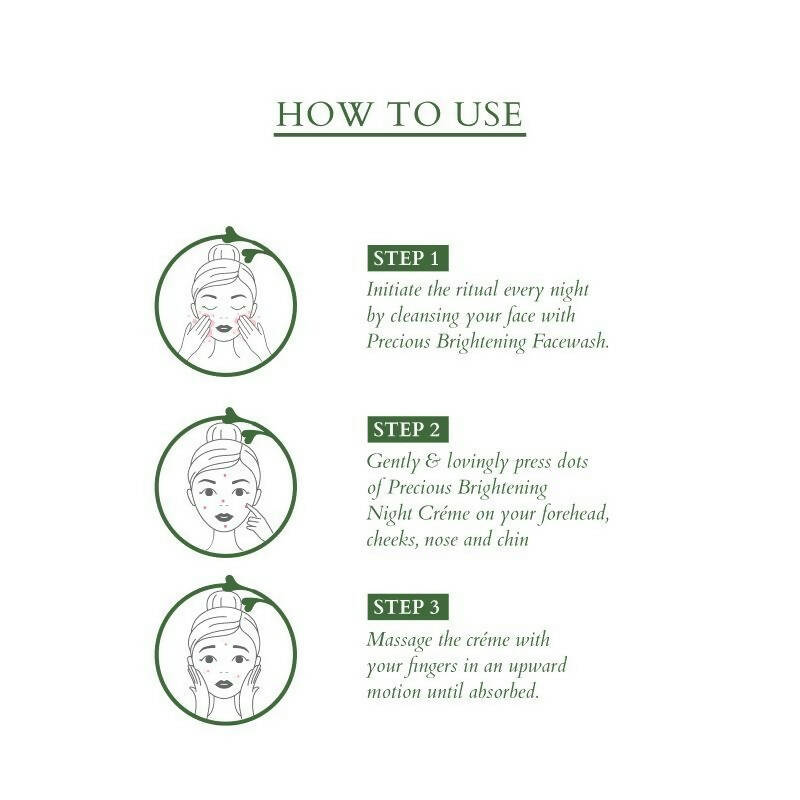 HOW TO USE

STEP 1
Initiate the ritual every night by cleansing your face with Precious Brightening Facewash.

STEP 2
Gently & lovingly press dots of Precious Brightening Night Créme on your forehead, cheeks, nose and chin

STEP 3
Massage the créme with your fingers in an upward motion until absorbed.