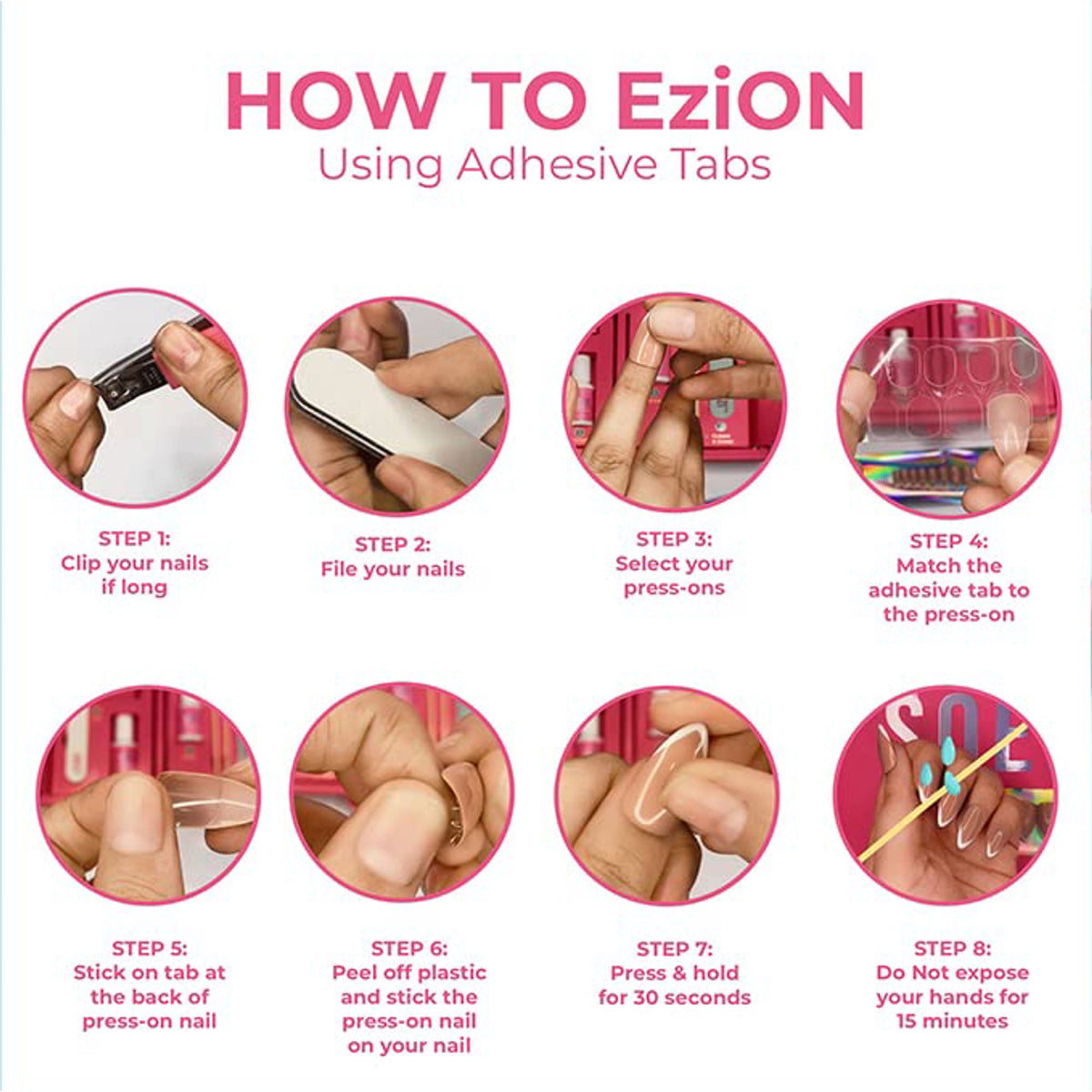 HOW TO EziON
Using Adhesive Tabs

STEP 1:
Clip your nails if long

STEP 2:
File your nails

STEP 3:
Select your press-ons

STEP 4:
Match the adhesive tab to the press-on

STEP 5:
Stick on tab at the back of press-on nail

STEP 6:
Peel off plastic and stick the press-on nail on your nail

STEP 7:
Press & hold for 30 seconds

STEP 8:
Do Not expose your hands for 15 minutes