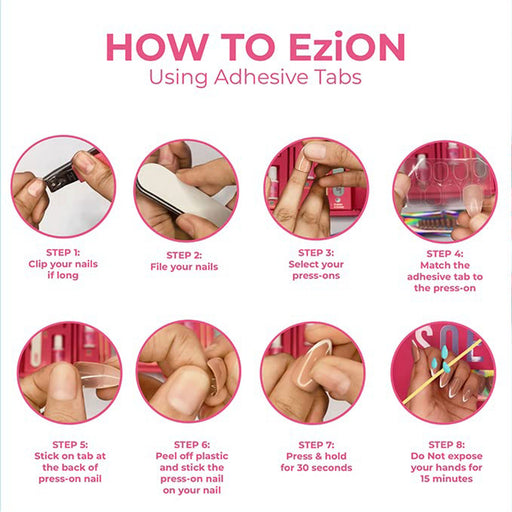 HOW TO EziON
Using Adhesive Tabs

STEP 1:
Clip your nails if long

STEP 2:
File your nails

STEP 3:
Select your press-ons

STEP 4:
Match the adhesive tab to the press-on

STEP 5:
Stick on tab at the back of press-on nail

STEP 6:
Peel off plastic and stick the press-on nail on your nail

STEP 7:
Press & hold for 30 seconds

STEP 8:
Do Not expose your hands for 15 minutes