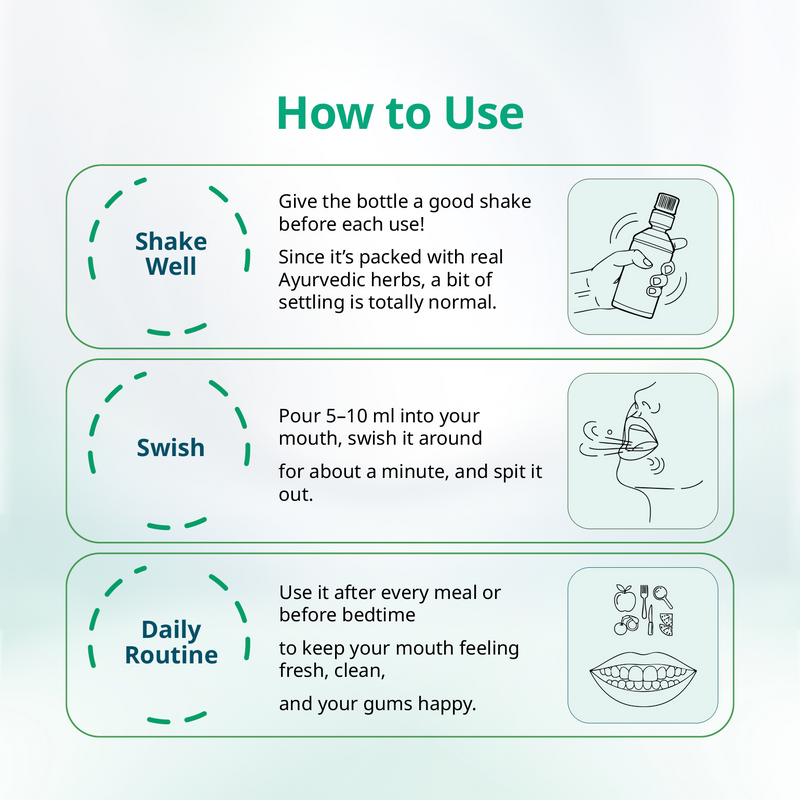 How to Use

Shake Well

Give the bottle a good shake before each use!

Since it's packed with real Ayurvedic herbs, a bit of settling is totally normal.

Swish

Pour 5–10 ml into your mouth, swish it around

for about a minute, and spit it out.

Daily Routine

Use it after every meal or before bedtime

to keep your mouth feeling fresh, clean,

and your gums happy.