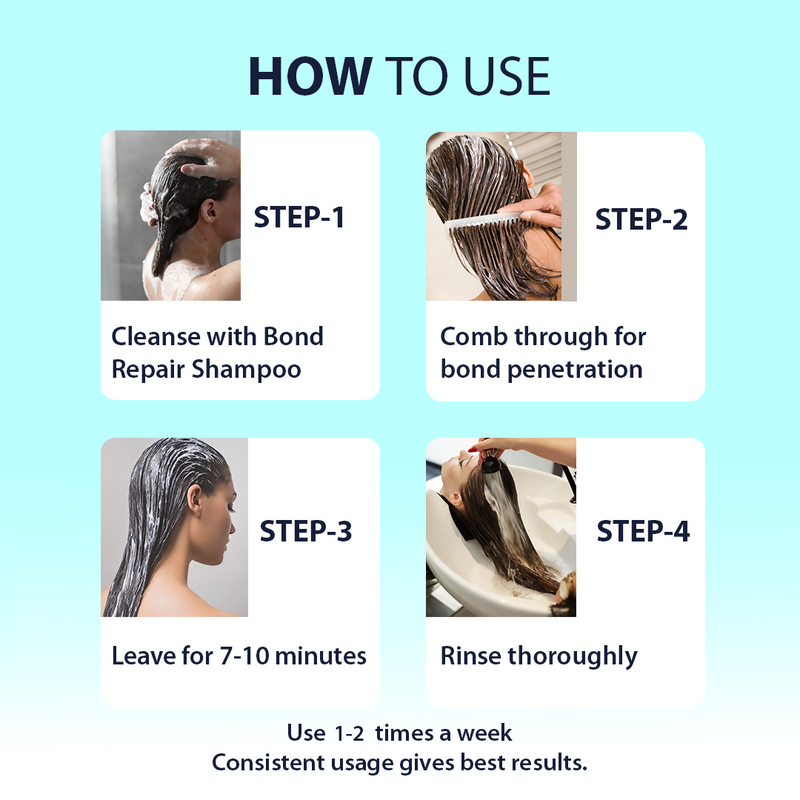 HOW TO USE

STEP-1

Cleanse with Bond Repair Shampoo

STEP-2

Comb through for bond penetration

STEP-3

Leave for 7-10 minutes

STEP-4

Rinse thoroughly

Use 1-2 times a week
Consistent usage gives best results.