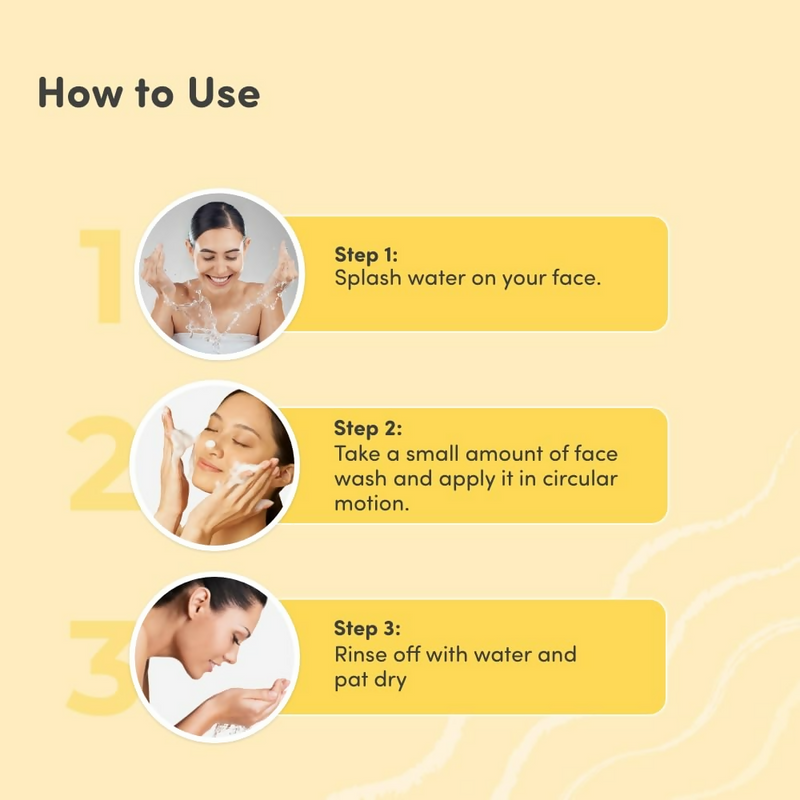 How to Use

1

Step 1:
Splash water on your face.

2

Step 2:
Take a small amount of face wash and apply it in circular motion.

3

Step 3:
Rinse off with water and pat dry