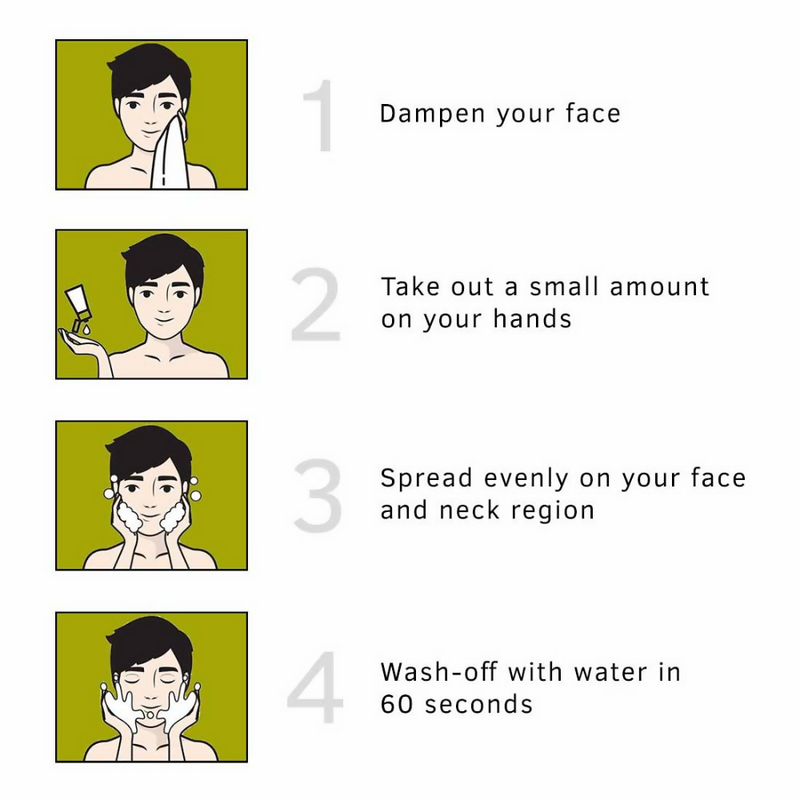 1 Dampen your face

2 Take out a small amount on your hands

3 Spread evenly on your face and neck region

4 Wash-off with water in 60 seconds