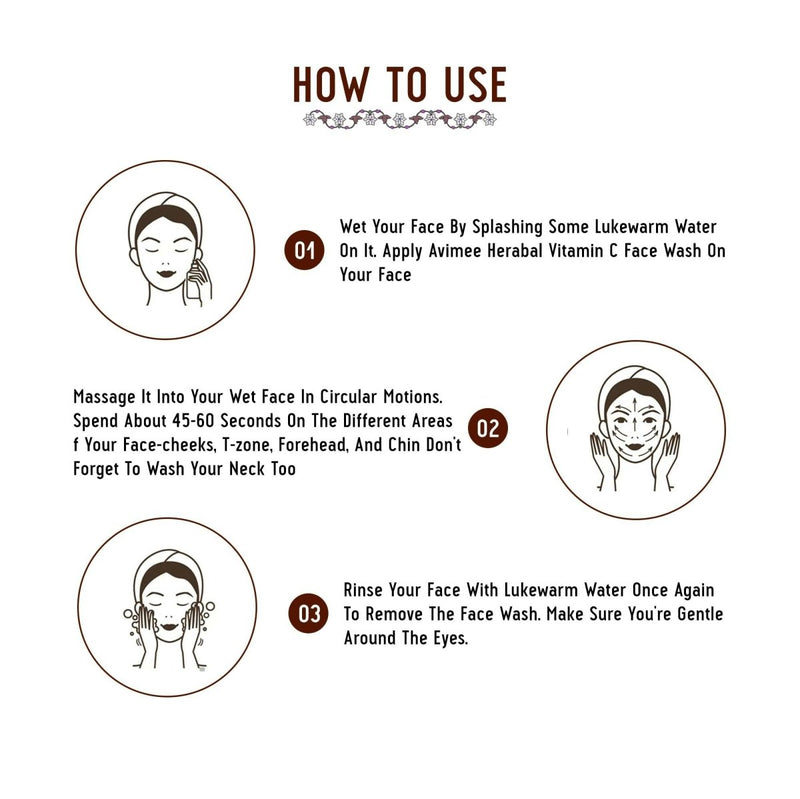 HOW TO USE

01 Wet Your Face By Splashing Some Lukewarm Water On It. Apply Avimee Herabal Vitamin C Face Wash On Your Face

Massage It Into Your Wet Face In Circular Motions. Spend About 45-60 Seconds On The Different Areas f Your Face-cheeks, T-zone, Forehead, And Chin Don't Forget To Wash Your Neck Too 02

03 Rinse Your Face With Lukewarm Water Once Again To Remove The Face Wash. Make Sure You're Gentle Around The Eyes.