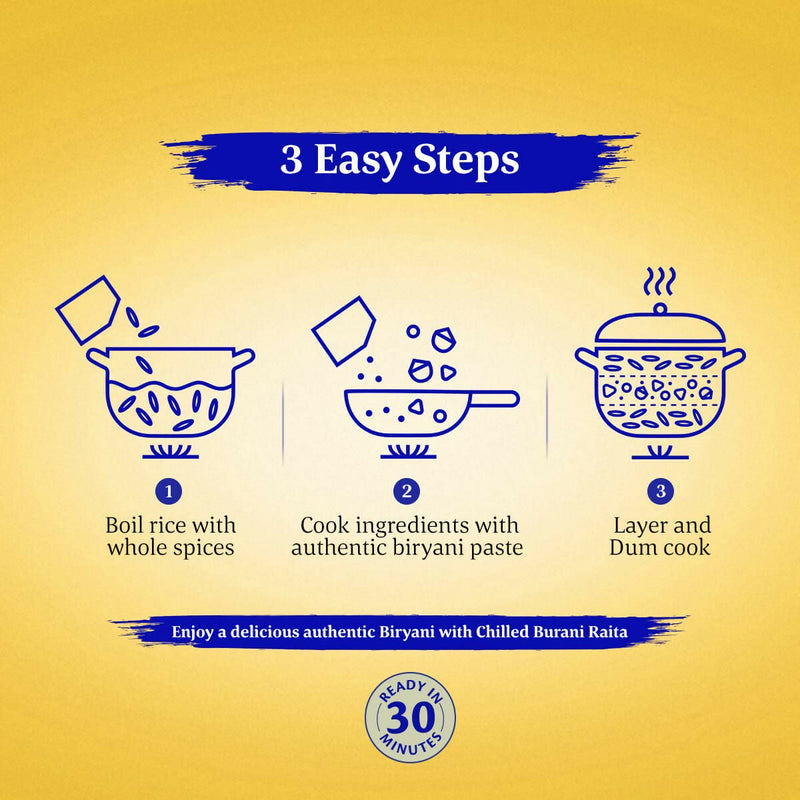 3 Easy Steps

1
Boil rice with whole spices

2
Cook ingredients with authentic biryani paste

3
Layer and Dum cook

Enjoy a delicious authentic Biryani with Chilled Burani Raita

READY IN
30
MINUTES